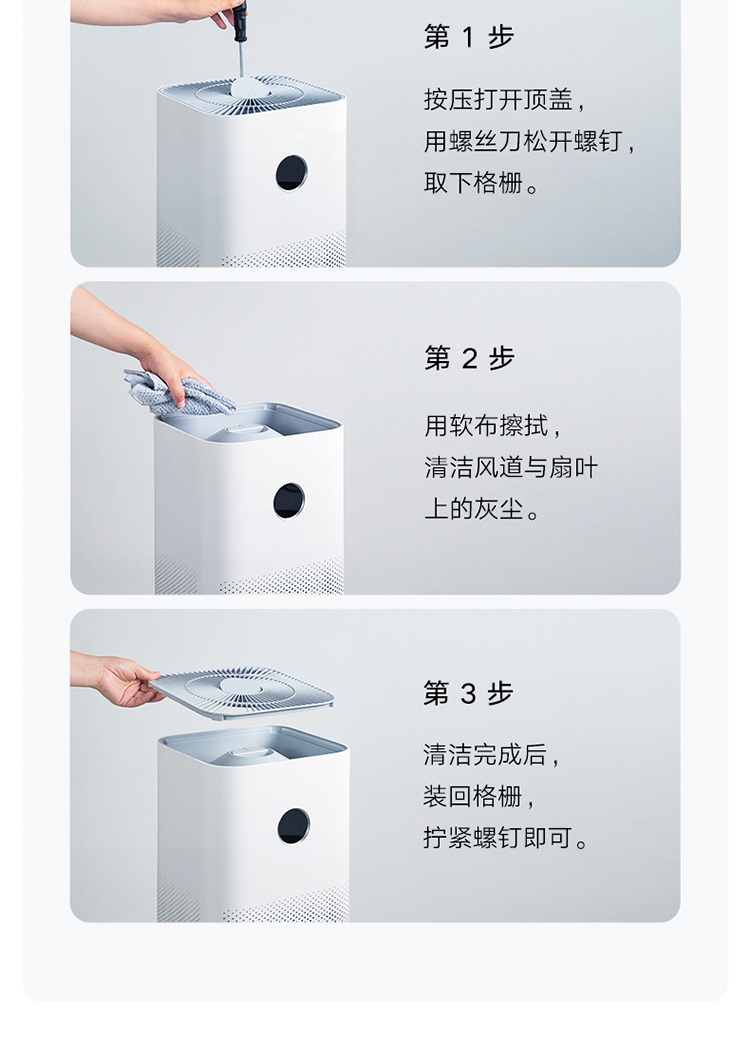 第 1 步

按压打开顶盖，
用螺丝刀松开螺钉，
取下格栅。

第 2 步

用软布擦拭，
清洁风道与扇叶
上的灰尘。

第 3 步

清洁完成后，
装回格栅，
拧紧螺钉即可。